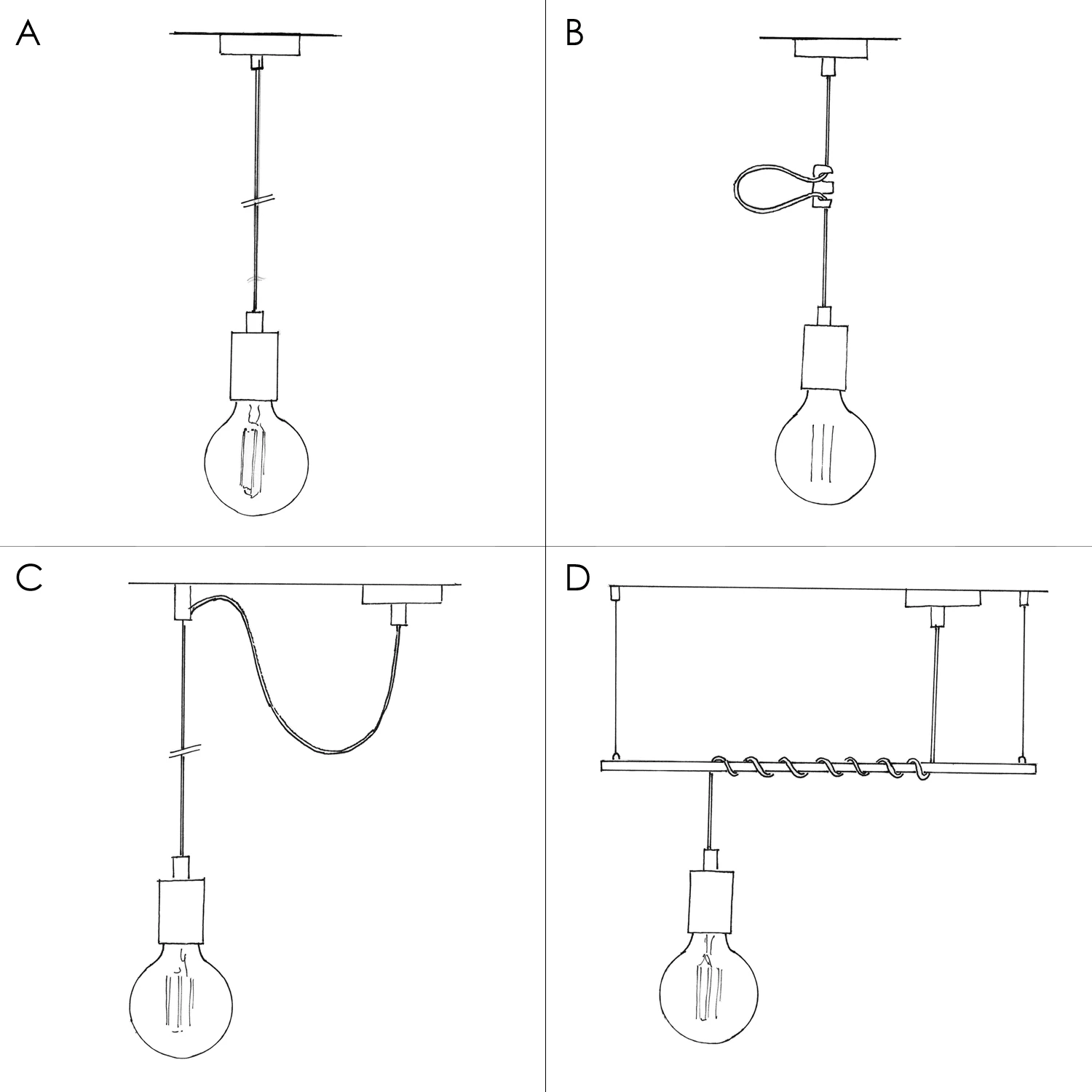 A

B

C

D